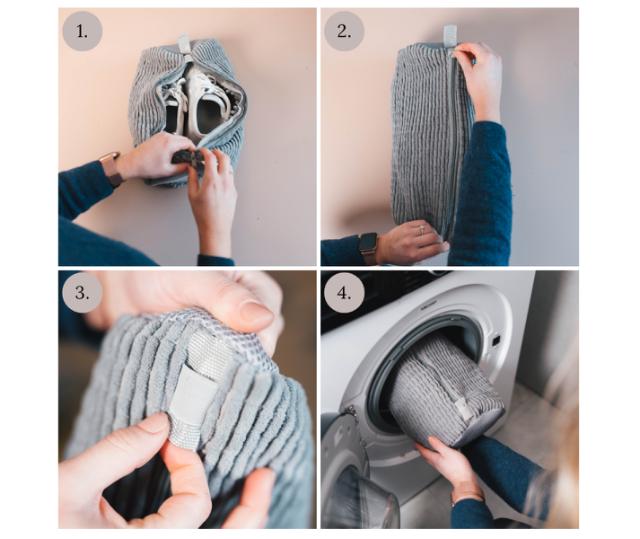 1.

2.

3.

4.